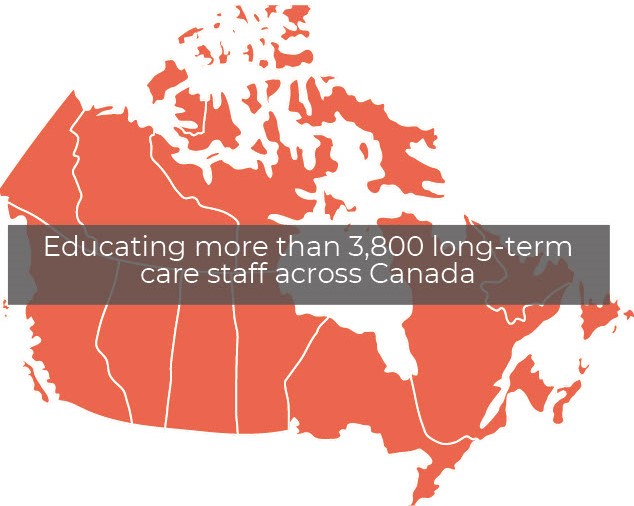 Educating more than 3,800 long-term care staff across Canada